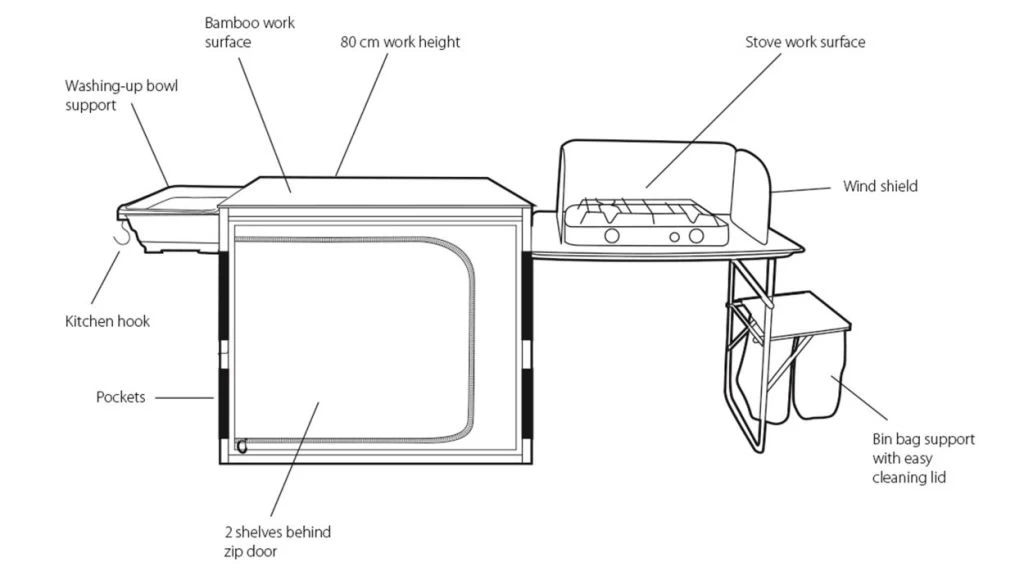 Bamboo work surface

80 cm work height

Stove work surface

Washing-up bowl support

Wind shield

Kitchen hook

Pockets

Bin bag support with easy cleaning lid

2 shelves behind zip door